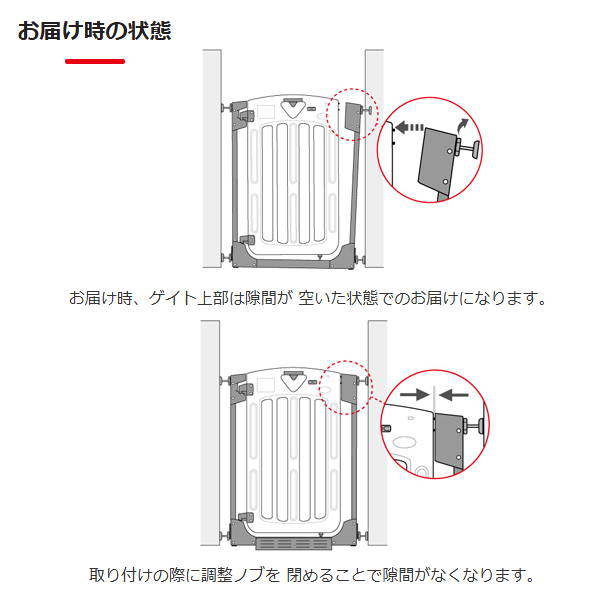 お届け時の状態

お届け時、ゲイト上部は隙間が 空いた状態でのお届けになります。

取り付けの際に調整ノブを 閉めることで隙間がなくなります。